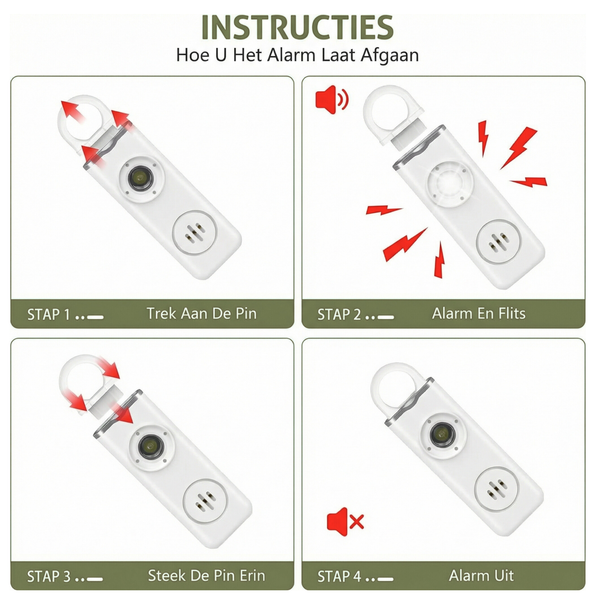 INSTRUCTIES
Hoe U Het Alarm Laat Afgaan

STAP 1 Trek Aan De Pin

STAP 2 Alarm En Flits

STAP 3 Steek De Pin Erin

STAP 4 Alarm Uit